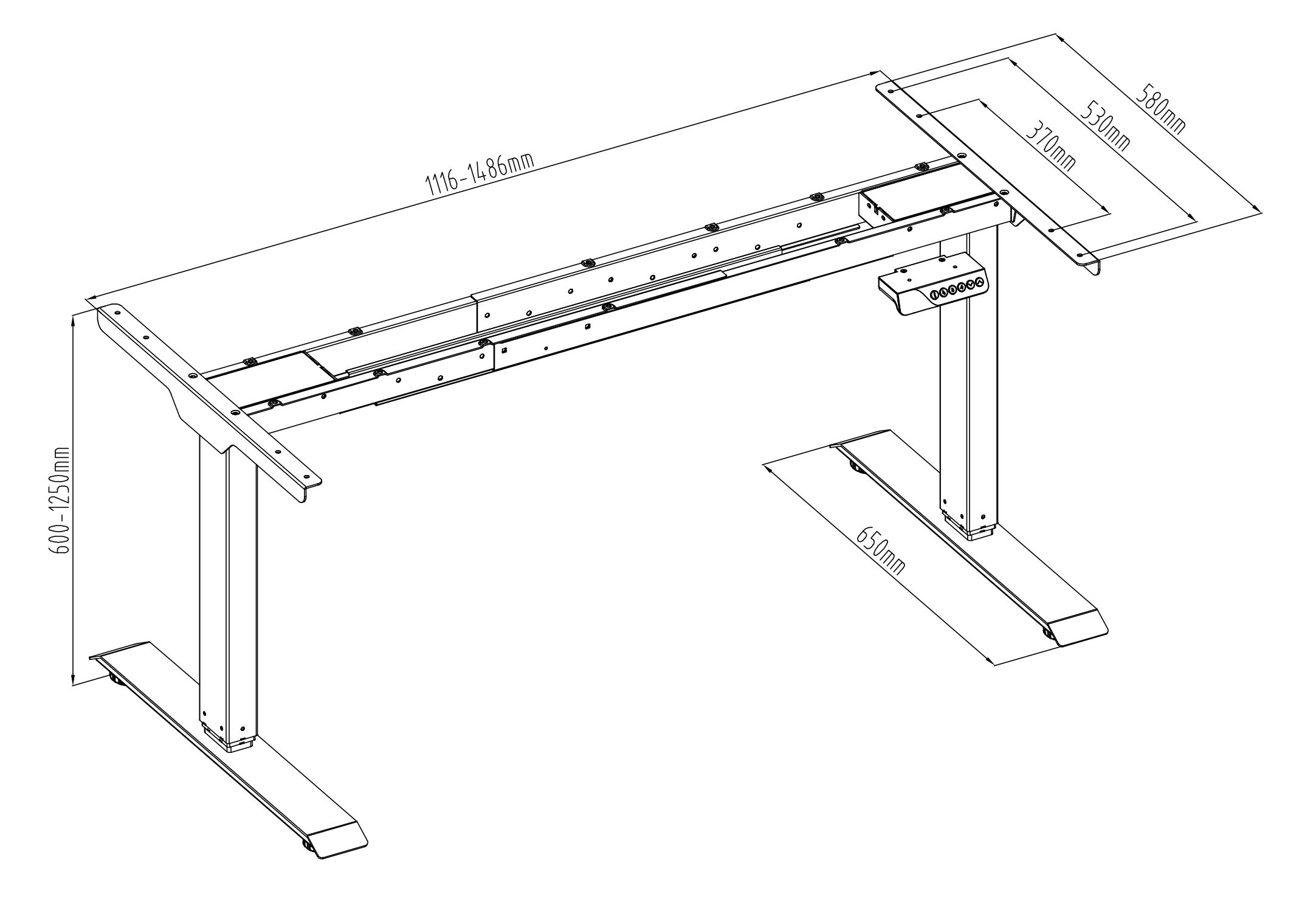 1116-1486mm

580mm

530mm

370mm

600-1250mm

650mm